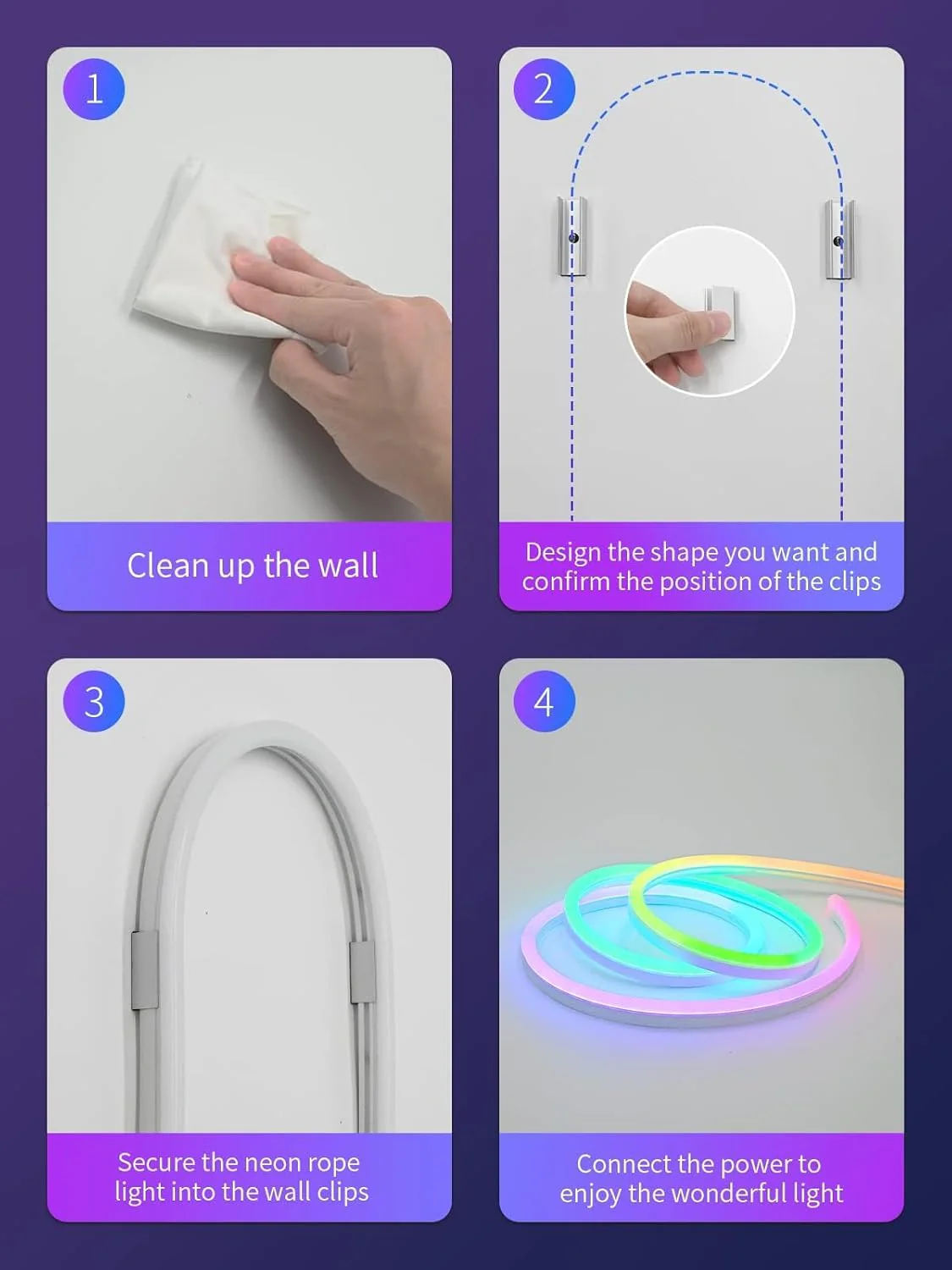 1

Clean up the wall

2

Design the shape you want and confirm the position of the clips

3

Secure the neon rope light into the wall clips

4

Connect the power to enjoy the wonderful light